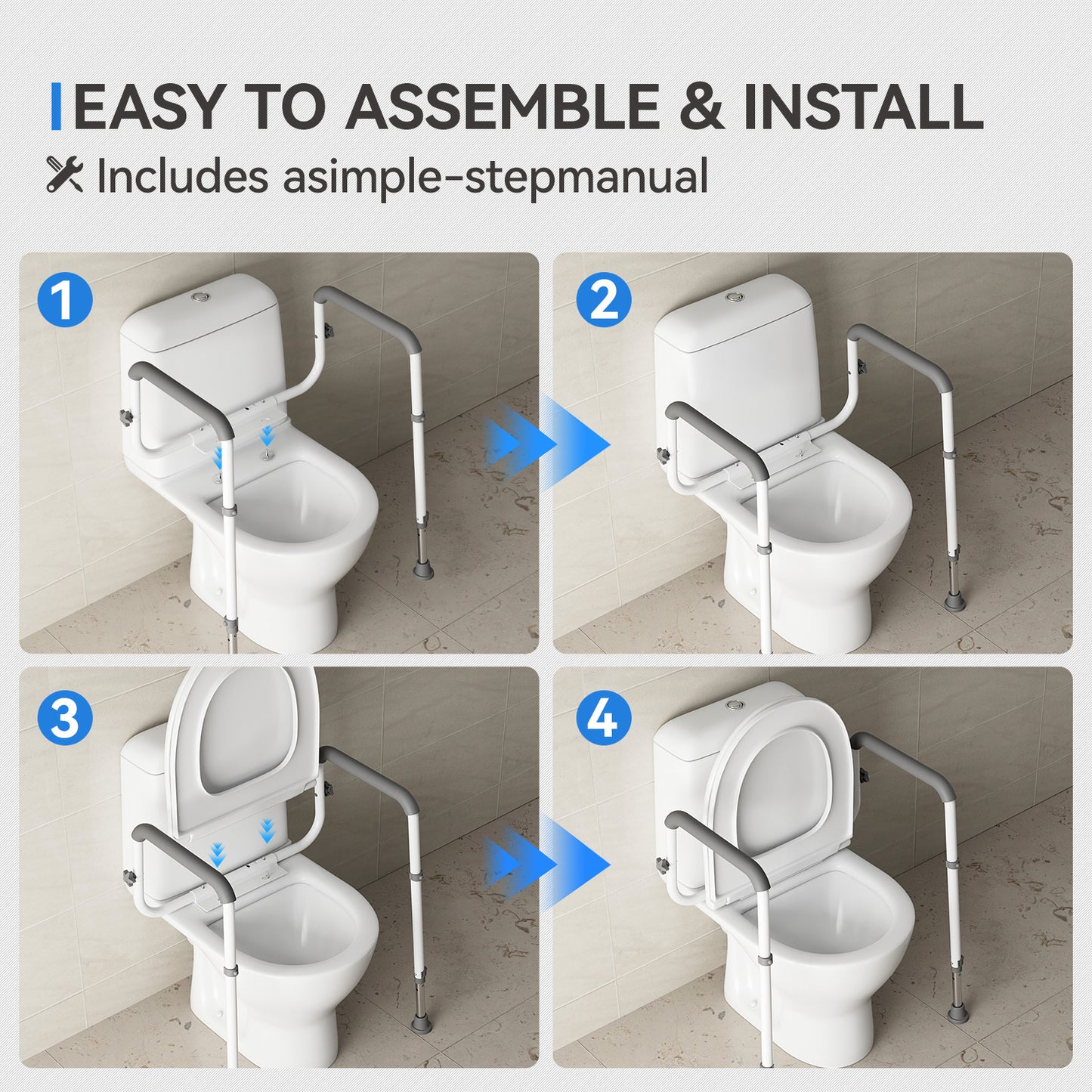 EASY TO ASSEMBLE & INSTALL

Includes asimple-stepmanual

1

2

3

4